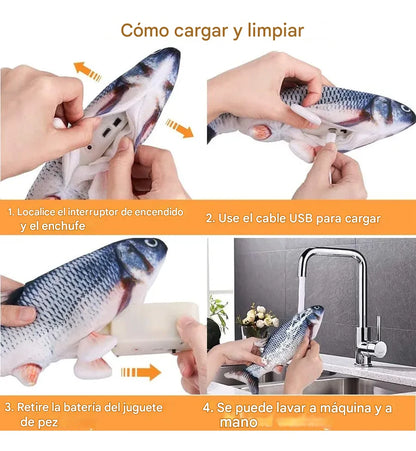 Cómo cargar y limpiar

1. Localice el interruptor de encendido y el enchufe

2. Use el cable USB para cargar

3. Retire la batería del juguete de pez

4. Se puede lavar a máquina y a mano