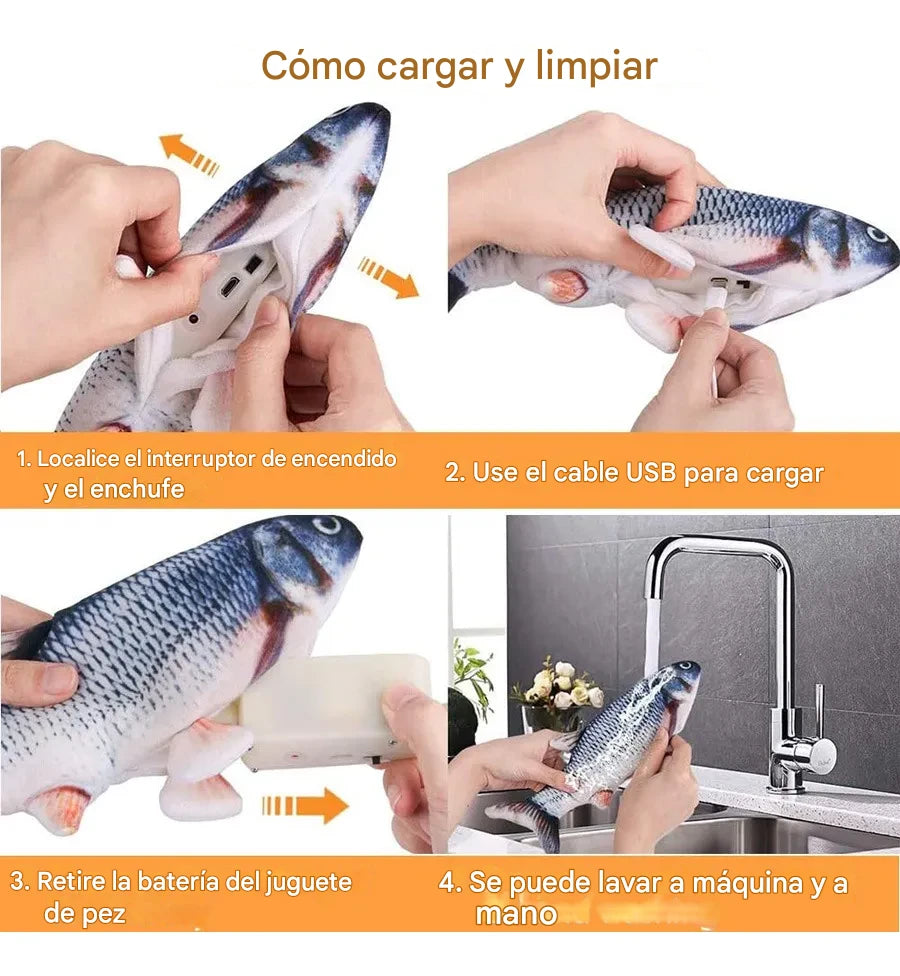 Cómo cargar y limpiar

1. Localice el interruptor de encendido y el enchufe

2. Use el cable USB para cargar

3. Retire la batería del juguete de pez

4. Se puede lavar a máquina y a mano