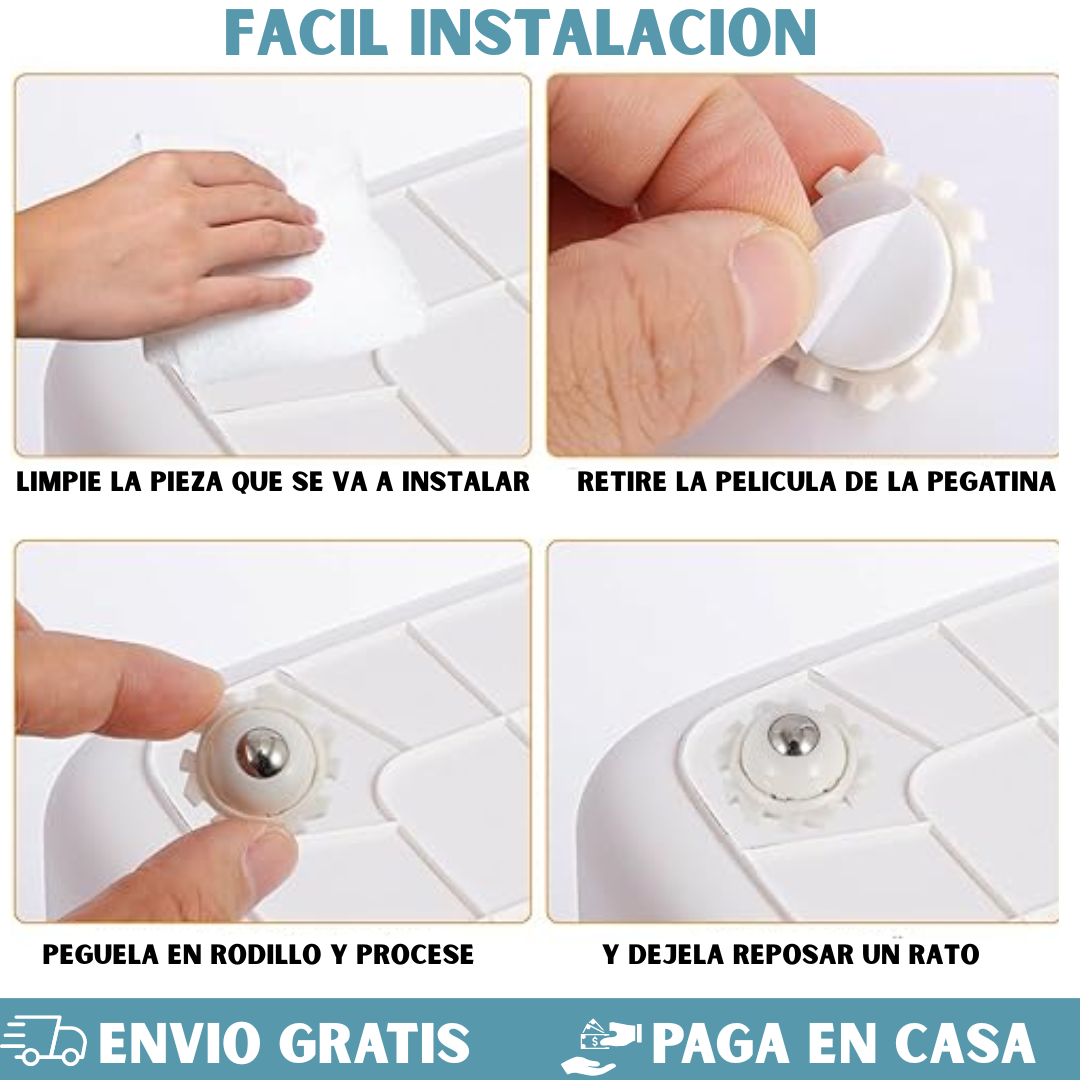 FACIL INSTALACION

LIMPIE LA PIEZA QUE SE VA A INSTALAR

RETIRE LA PELICULA DE LA PEGATINA

PEGUELA EN RODILLO Y PROCESE

Y DEJELA REPOSAR UN RATO

ENVIO GRATIS

PAGA EN CASA