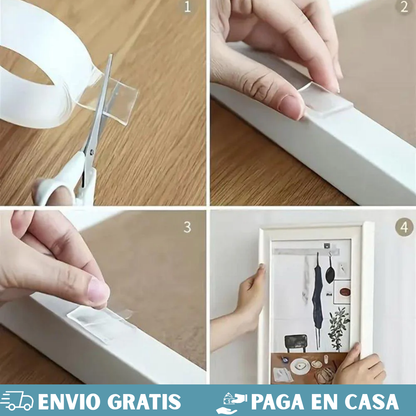 1

2

3

4

ENVIO GRATIS

PAGA EN CASA