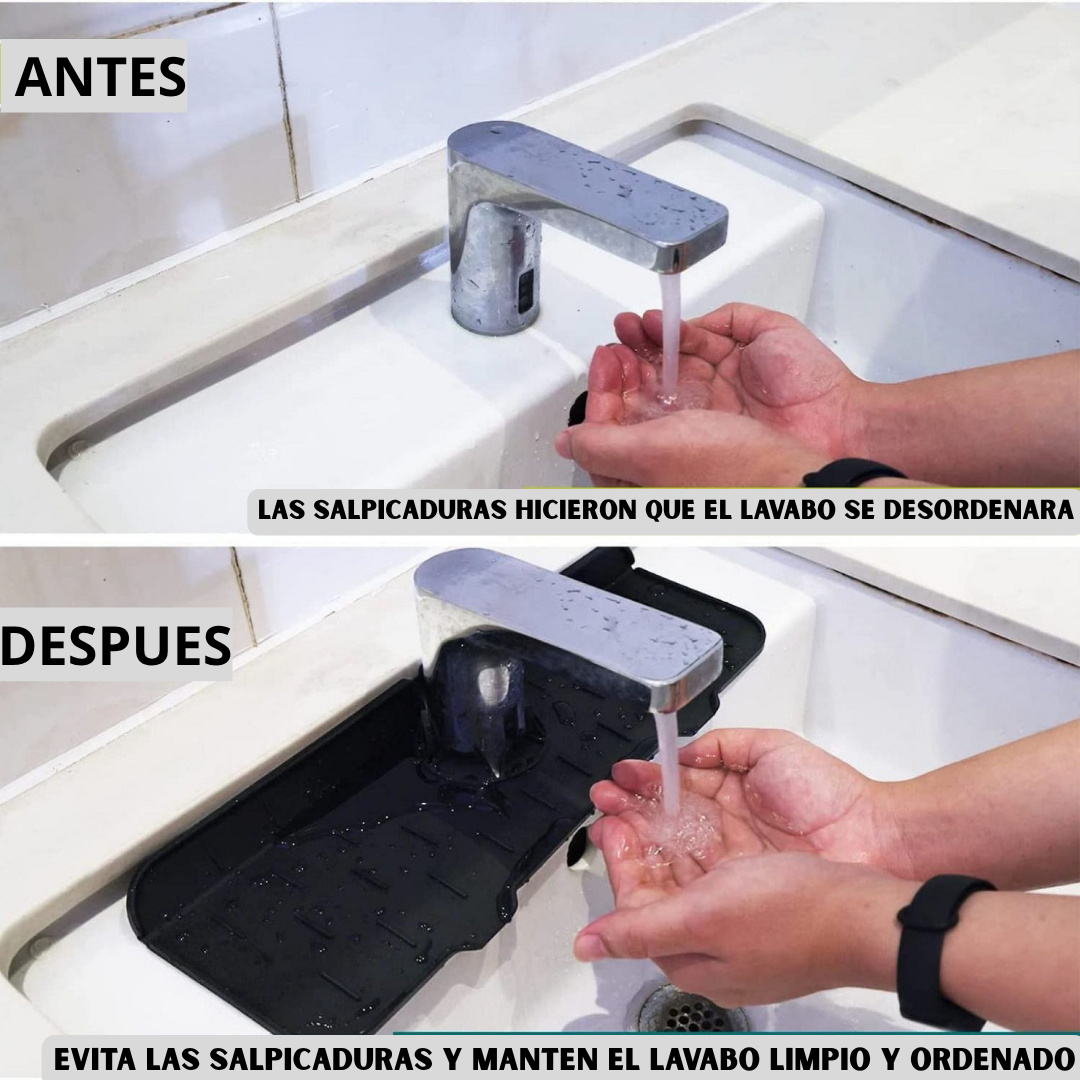 ANTES

LAS SALPICADURAS HICIERON QUE EL LAVABO SE DESORDENARA

DESPUES

EVITA LAS SALPICADURAS Y MANTEN EL LAVABO LIMPIO Y ORDENADO